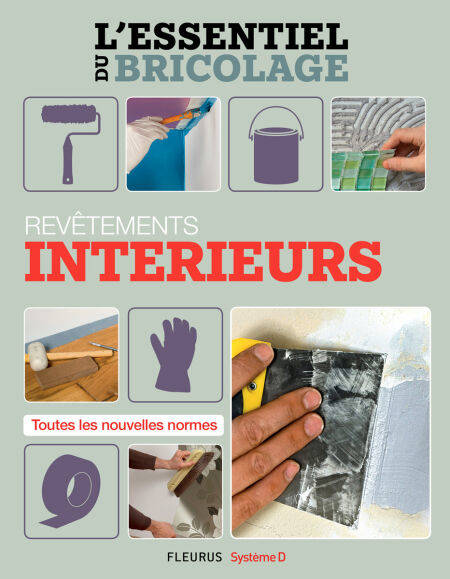 L'ESSENTIEL DU BRICOLAGE

REVÊTEMENTS
INTERIEURS

Toutes les nouvelles normes

FLEURUS Système D