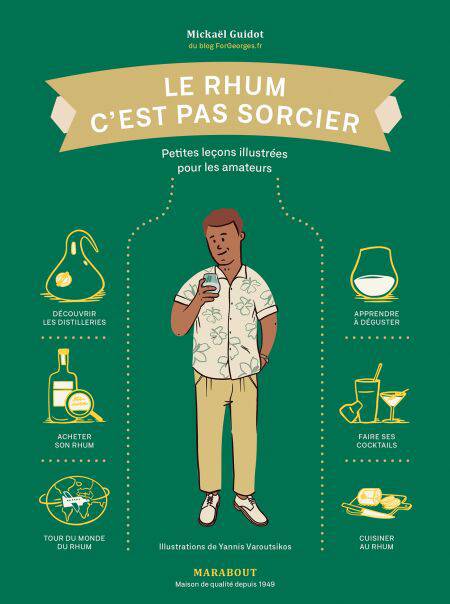 Mickaël Guidot
du blog ForGeorges.fr

LE RHUM
C'EST PAS SORCIER

Petites leçons illustrées
pour les amateurs

DÉCOUVRIR
LES DISTILLERIES

ACHETER
SON RHUM

TOUR DU MONDE
DU RHUM

APPRENDRE
À DÉGUSTER

FAIRE SES
COCKTAILS

CUISINER
AU RHUM

Illustrations de Yannis Varoutsikos

MARABOUT
Maison de qualité depuis 1949