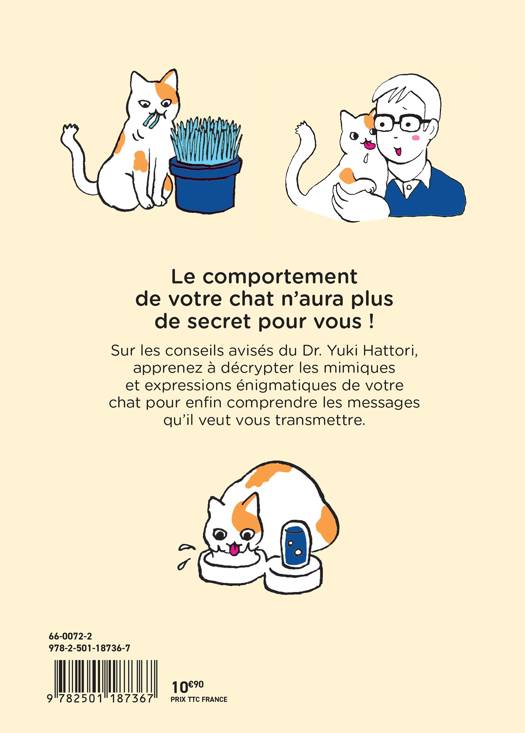 Le comportement de votre chat n'aura plus de secret pour vous !

Sur les conseils avisés du Dr. Yuki Hattori, apprenez à décrypter les mimiques et expressions énigmatiques de votre chat pour enfin comprendre les messages qu'il veut vous transmettre.

66-0072-2
978-2-501-18736-7

9 782501 187367

10€90
PRIX TTC FRANCE