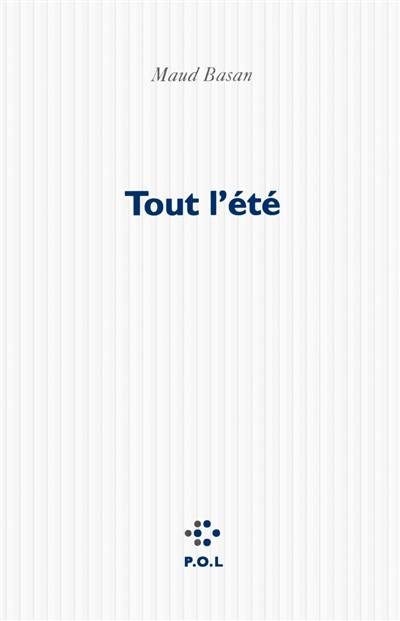 Maud Basan

Tout l'été

P.O.L