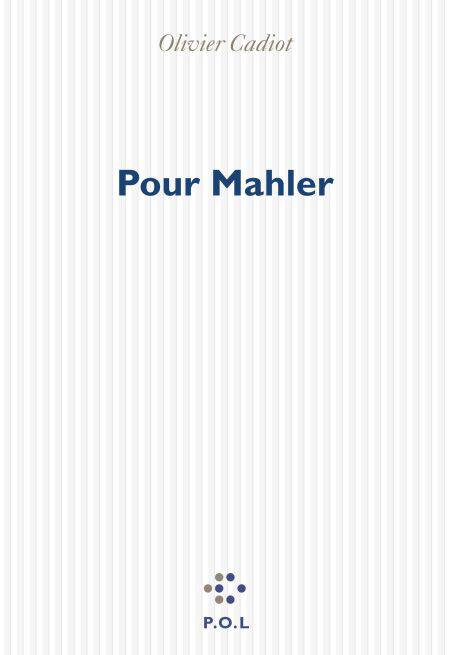 Olivier Cadiot

Pour Mahler

P.O.L