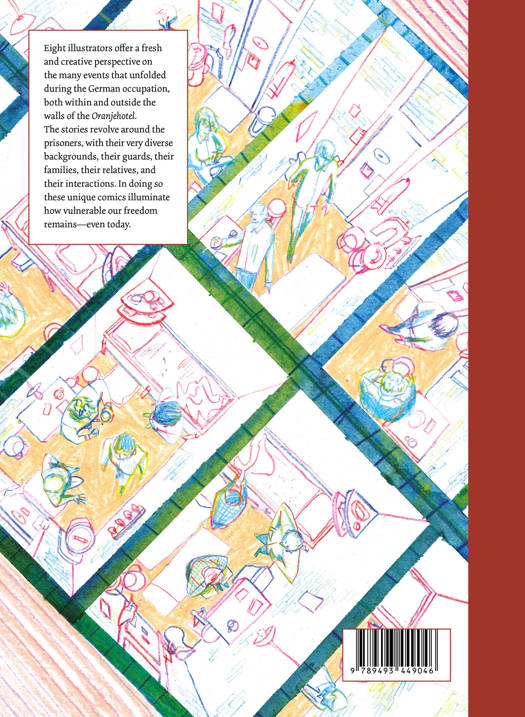 Eight illustrators offer a fresh and creative perspective on the many events that unfolded during the German occupation, both within and outside the walls of the Oranjehotel.
The stories revolve around the prisoners, with their very diverse backgrounds, their guards, their families, their relatives, and their interactions. In doing so these unique comics illuminate how vulnerable our freedom remains—even today.

9 789493 449046